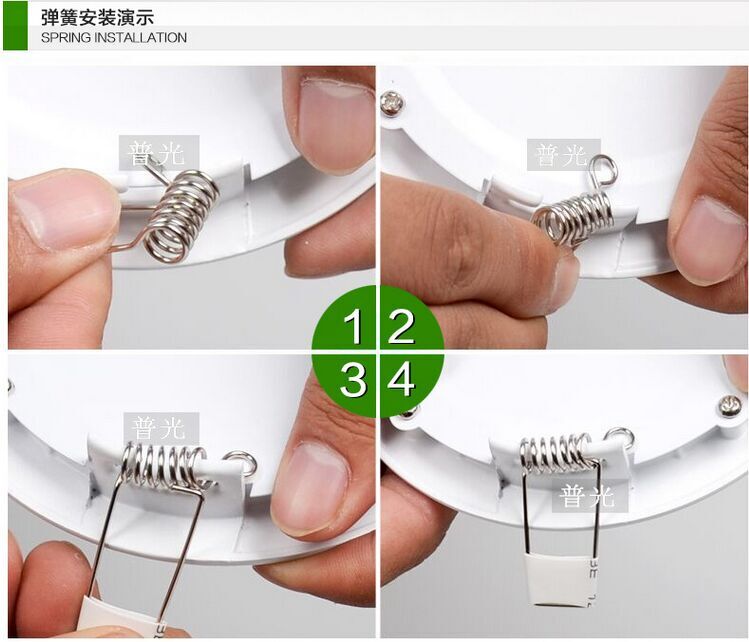 弹簧安装演示
SPRING INSTALLATION

普光

普光

1 2
3 4

普光

普光